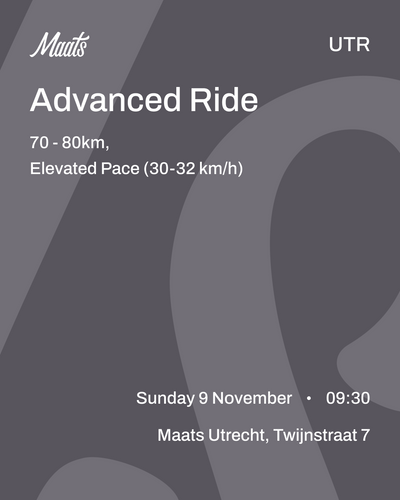 Maats

UTR

Advanced Ride

70 - 80km,
Elevated Pace (30-32 km/h)

Sunday 9 November • 09:30

Maats Utrecht, Twijnstraat 7