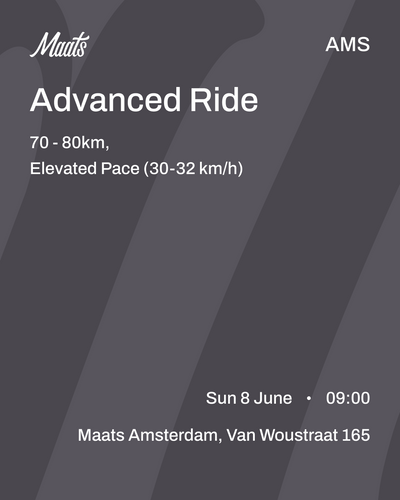 Maats

AMS

Advanced Ride

70 - 80km,
Elevated Pace (30-32 km/h)

Sun 8 June • 09:00

Maats Amsterdam, Van Woustraat 165